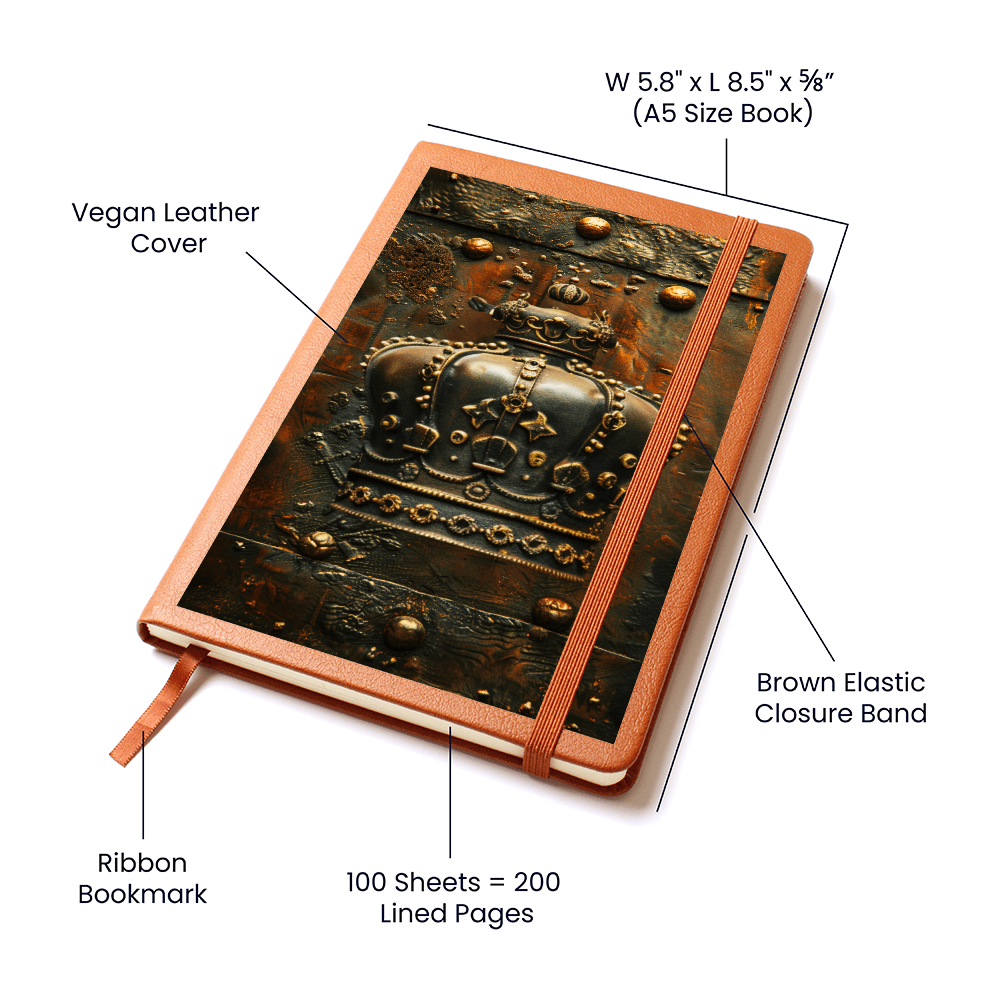 W 5.8" x L 8.5" x ⅝"
(A5 Size Book)

Vegan Leather Cover

Brown Elastic Closure Band

Ribbon Bookmark

100 Sheets = 200 Lined Pages